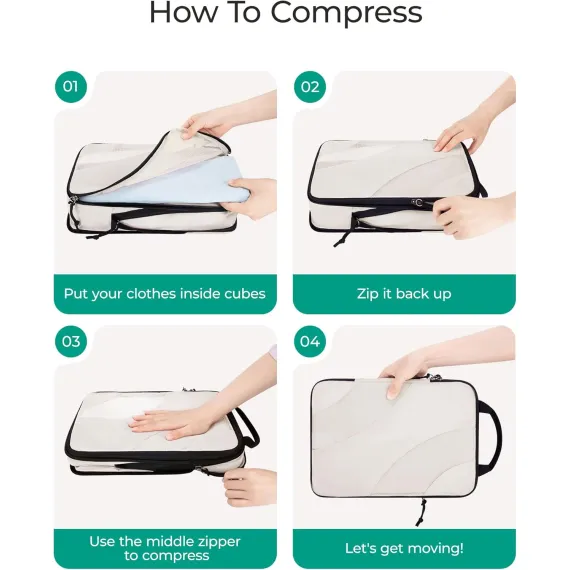 How To Compress

01

Put your clothes inside cubes

02

Zip it back up

03

Use the middle zipper to compress

04

Let's get moving!