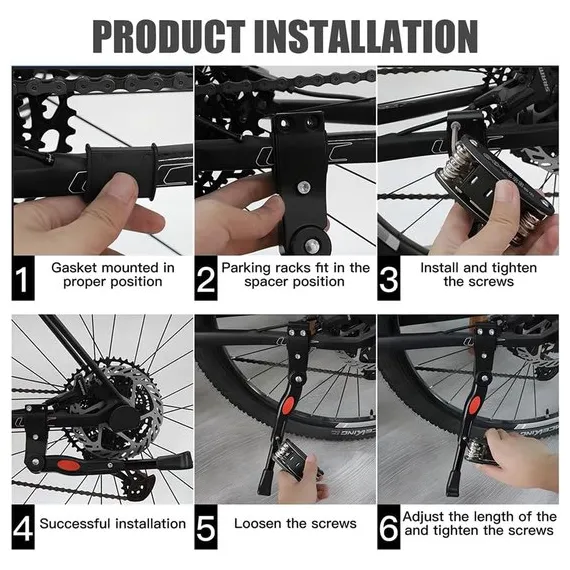 PRODUCT INSTALLATION

1 Gasket mounted in proper position

2 Parking racks fit in the spacer position

3 Install and tighten the screws

4 Successful installation

5 Loosen the screws

6 Adjust the length of the and tighten the screws